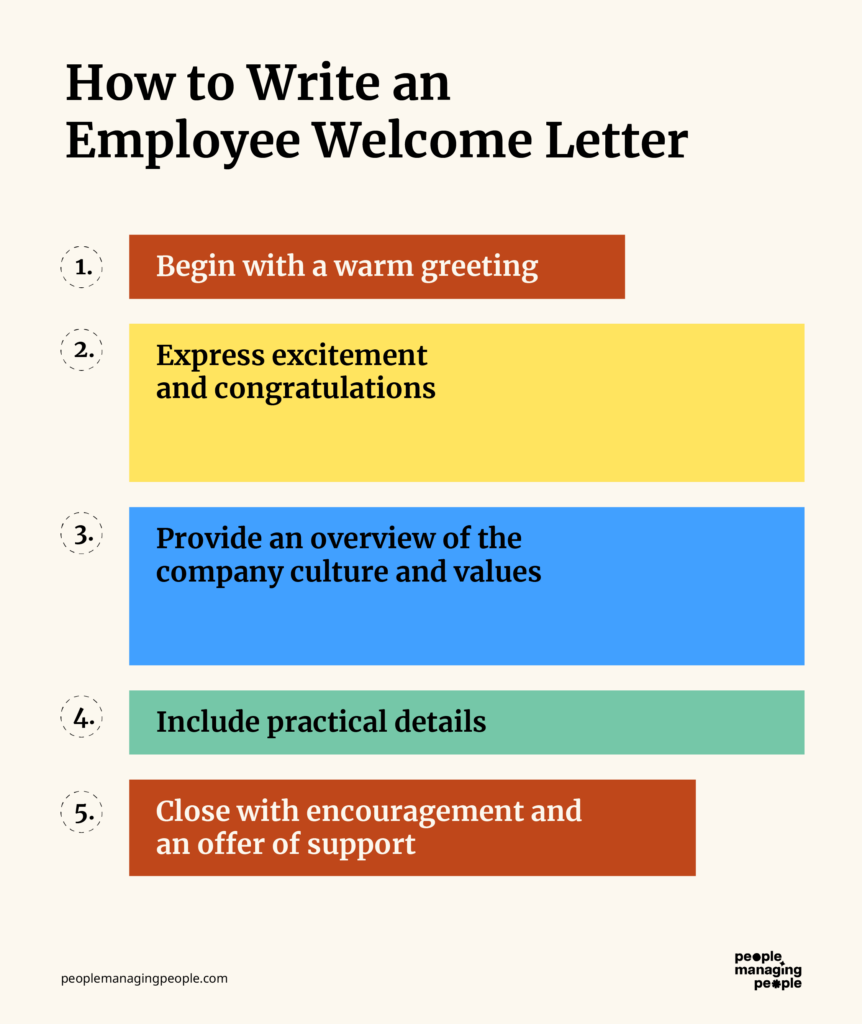 How to Write an Employee Welcome Letter

1. Begin with a warm greeting

2. Express excitement and congratulations

3. Provide an overview of the company culture and values

4. Include practical details

5. Close with encouragement and an offer of support

peoplemanagingpeople.com

people managing people