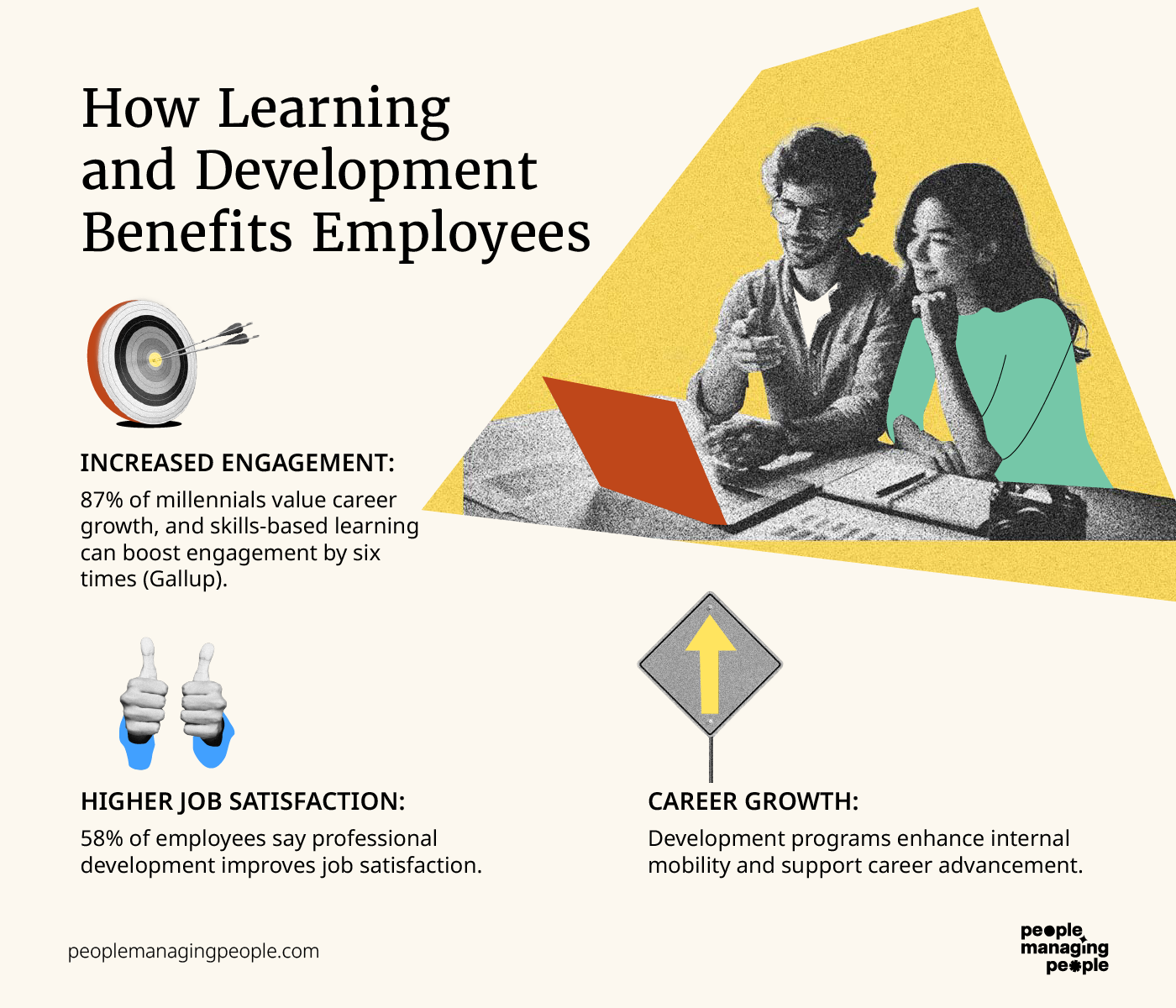 How Learning and Development Benefits Employees

INCREASED ENGAGEMENT:

87% of millennials value career growth, and skills-based learning can boost engagement by six times (Gallup).

HIGHER JOB SATISFACTION:

58% of employees say professional development improves job satisfaction.

CAREER GROWTH:

Development programs enhance internal mobility and support career advancement.

peoplemanagingpeople.com

people managing people