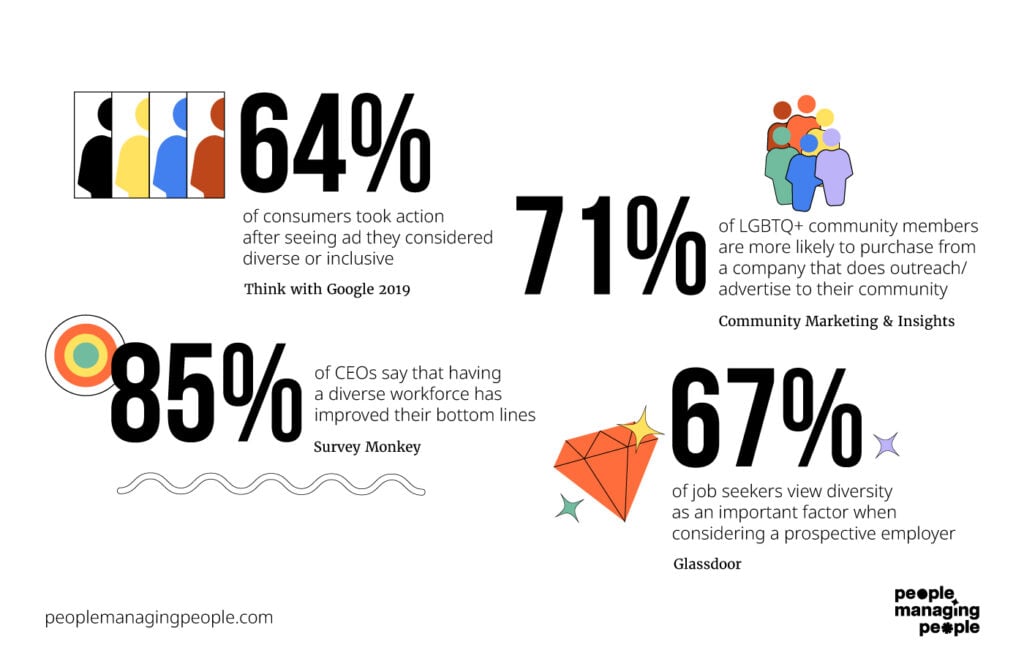 64%

of consumers took action after seeing ad they considered diverse or inclusive

Think with Google 2019

71%

of LGBTQ+ community members are more likely to purchase from a company that does outreach/ advertise to their community

Community Marketing & Insights

85%

of CEOs say that having a diverse workforce has improved their bottom lines

Survey Monkey

67%

of job seekers view diversity as an important factor when considering a prospective employer

Glassdoor

peoplemanagingpeople.com

people managing people