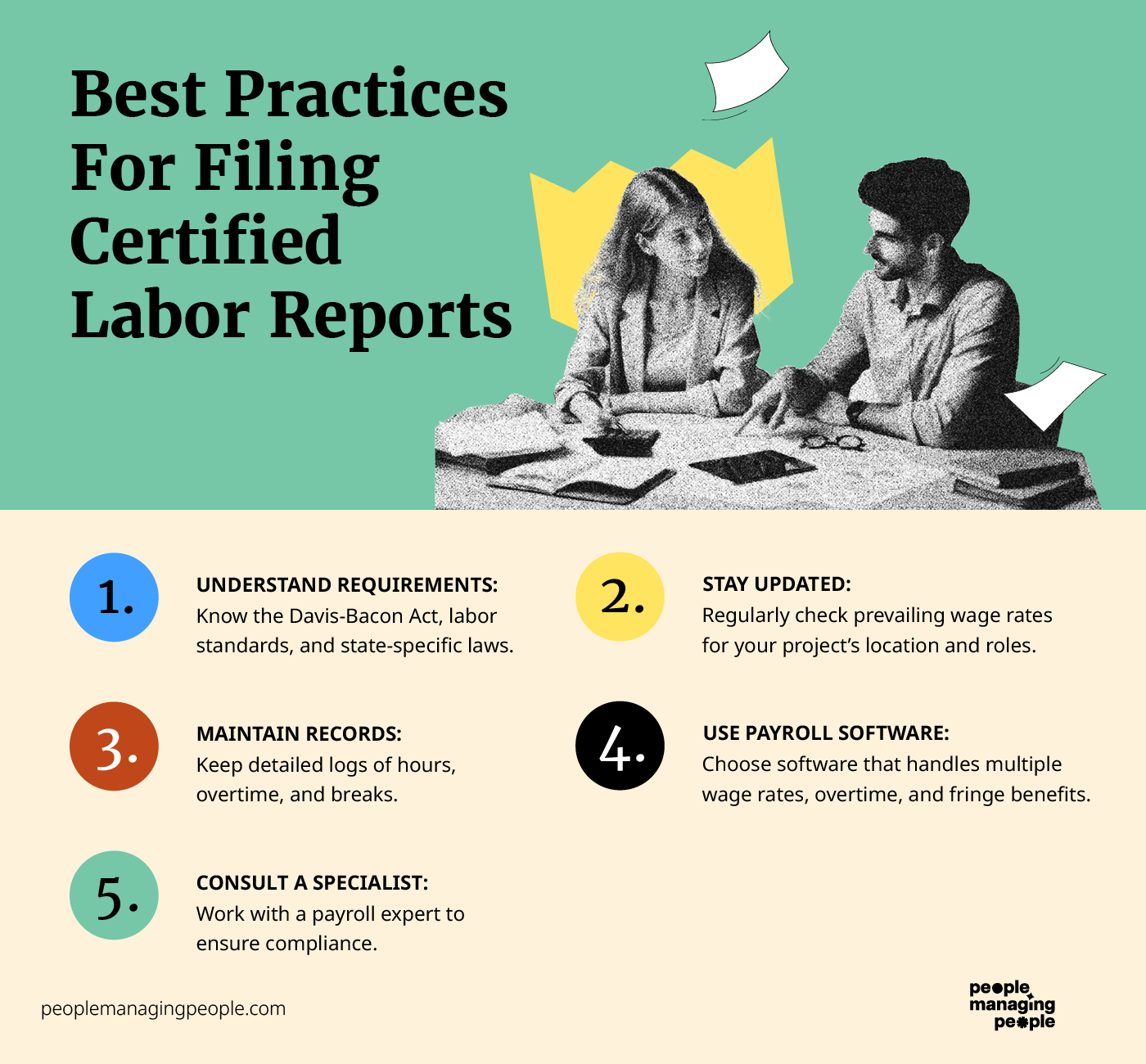 Best Practices For Filing Certified Labor Reports

1.
UNDERSTAND REQUIREMENTS:
Know the Davis-Bacon Act, labor standards, and state-specific laws.

2.
STAY UPDATED:
Regularly check prevailing wage rates for your project's location and roles.

3.
MAINTAIN RECORDS:
Keep detailed logs of hours, overtime, and breaks.

4.
USE PAYROLL SOFTWARE:
Choose software that handles multiple wage rates, overtime, and fringe benefits.

5.
CONSULT A SPECIALIST:
Work with a payroll expert to ensure compliance.

peoplemanagingpeople.com

people managing people