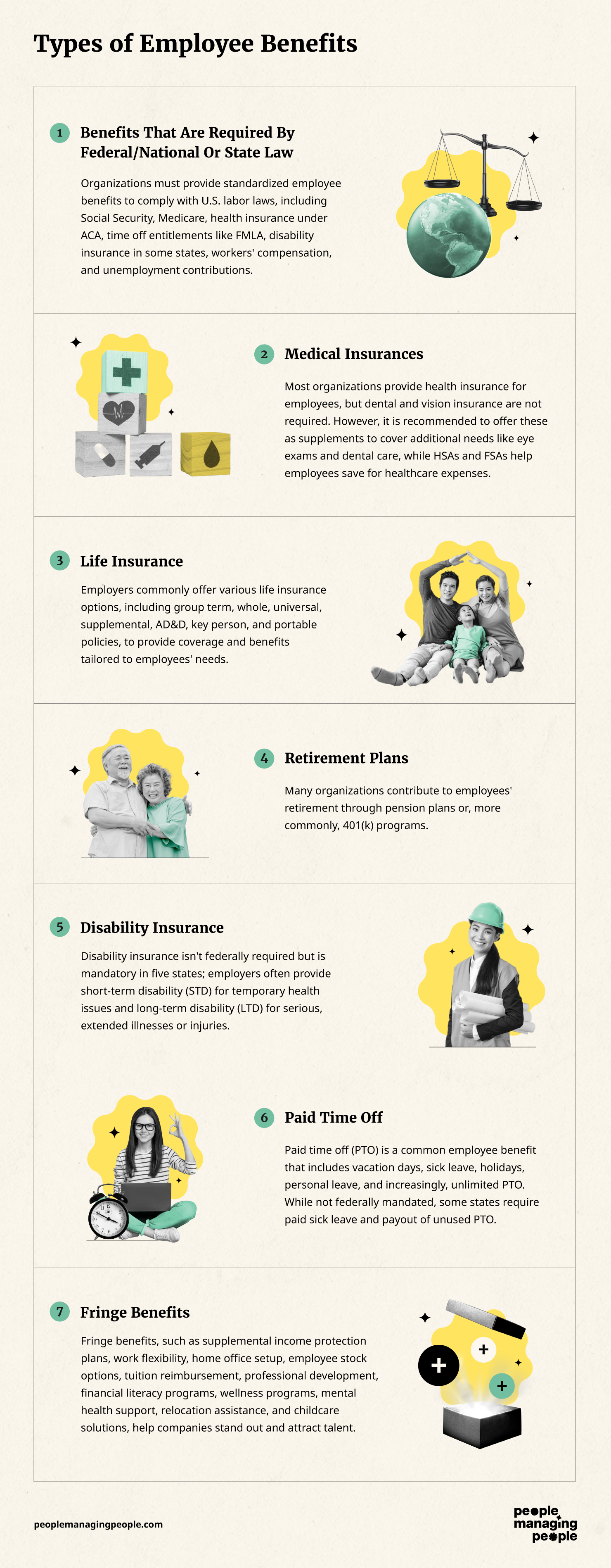 Types of Employee Benefits

1 Benefits That Are Required By Federal/National Or State Law

Organizations must provide standardized employee benefits to comply with U.S. labor laws, including Social Security, Medicare, health insurance under ACA, time off entitlements like FMLA, disability insurance in some states, workers' compensation, and unemployment contributions.

2 Medical Insurances

Most organizations provide health insurance for employees, but dental and vision insurance are not required. However, it is recommended to offer these as supplements to cover additional needs like eye exams and dental care, while HSAs and FSAs help employees save for healthcare expenses.

3 Life Insurance

Employers commonly offer various life insurance options, including group term, whole, universal, supplemental, AD&D, key person, and portable policies, to provide coverage and benefits tailored to employees' needs.

4 Retirement Plans

Many organizations contribute to employees' retirement through pension plans or, more commonly, 401(k) programs.

5 Disability Insurance

Disability insurance isn't federally required but is mandatory in five states; employers often provide short-term disability (STD) for temporary health issues and long-term disability (LTD) for serious, extended illnesses or injuries.

6 Paid Time Off

Paid time off (PTO) is a common employee benefit that includes vacation days, sick leave, holidays, personal leave, and increasingly, unlimited PTO. While not federally mandated, some states require paid sick leave and payout of unused PTO.

7 Fringe Benefits

Fringe benefits, such as supplemental income protection plans, work flexibility, home office setup, employee stock options, tuition reimbursement, professional development, financial literacy programs, wellness programs, mental health support, relocation assistance, and childcare solutions, help companies stand out and attract talent.

peoplemanagingpeople.com

people managing people