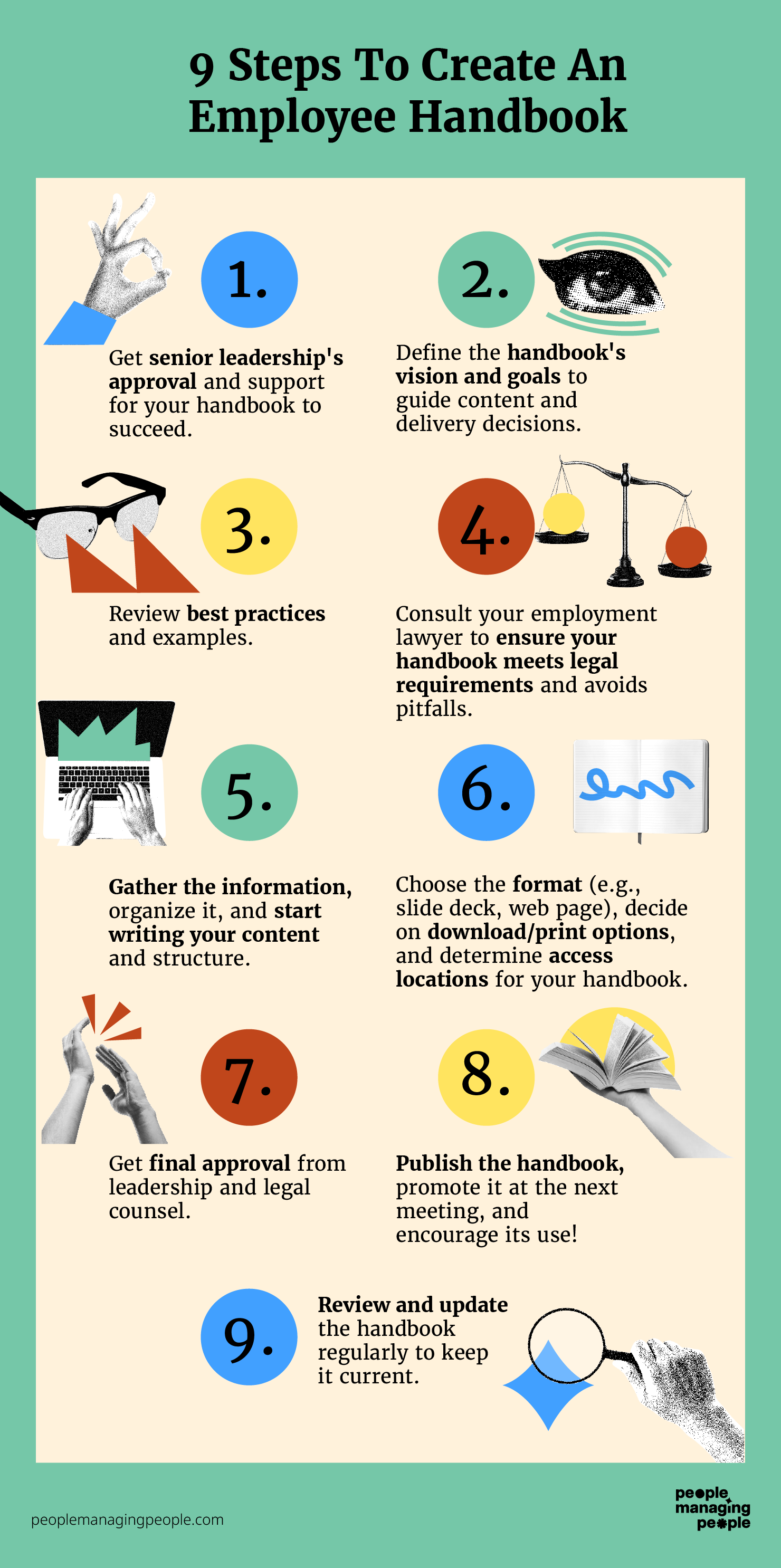 9 Steps To Create An Employee Handbook

1.

Get senior leadership's approval and support for your handbook to succeed.

2.

Define the handbook's vision and goals to guide content and delivery decisions.

3.

Review best practices and examples.

4.

Consult your employment lawyer to ensure your handbook meets legal requirements and avoids pitfalls.

5.

Gather the information, organize it, and start writing your content and structure.

6.

Choose the format (e.g., slide deck, web page), decide on download/print options, and determine access locations for your handbook.

7.

Get final approval from leadership and legal counsel.

8.

Publish the handbook, promote it at the next meeting, and encourage its use!

9.

Review and update the handbook regularly to keep it current.

peoplemanagingpeople.com

people managing people