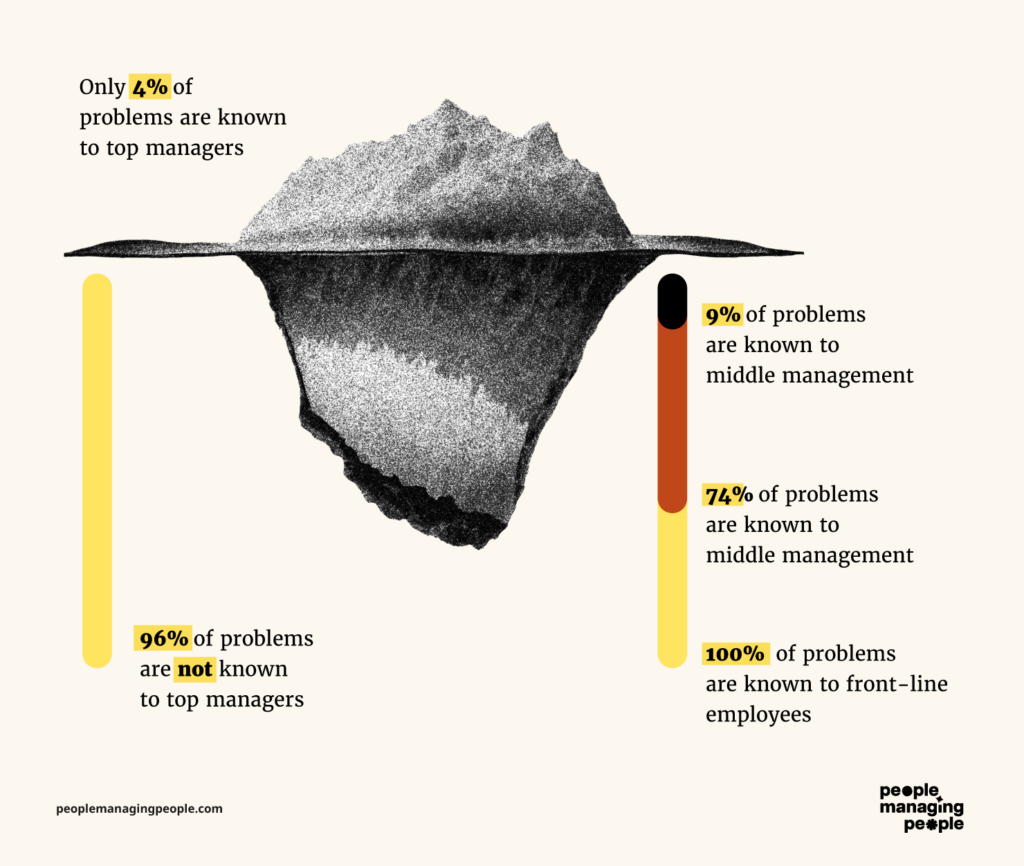 Only 4% of problems are known to top managers

96% of problems are not known to top managers

9% of problems are known to middle management

74% of problems are known to middle management

100% of problems are known to front-line employees

peoplemanagingpeople.com

people managing people